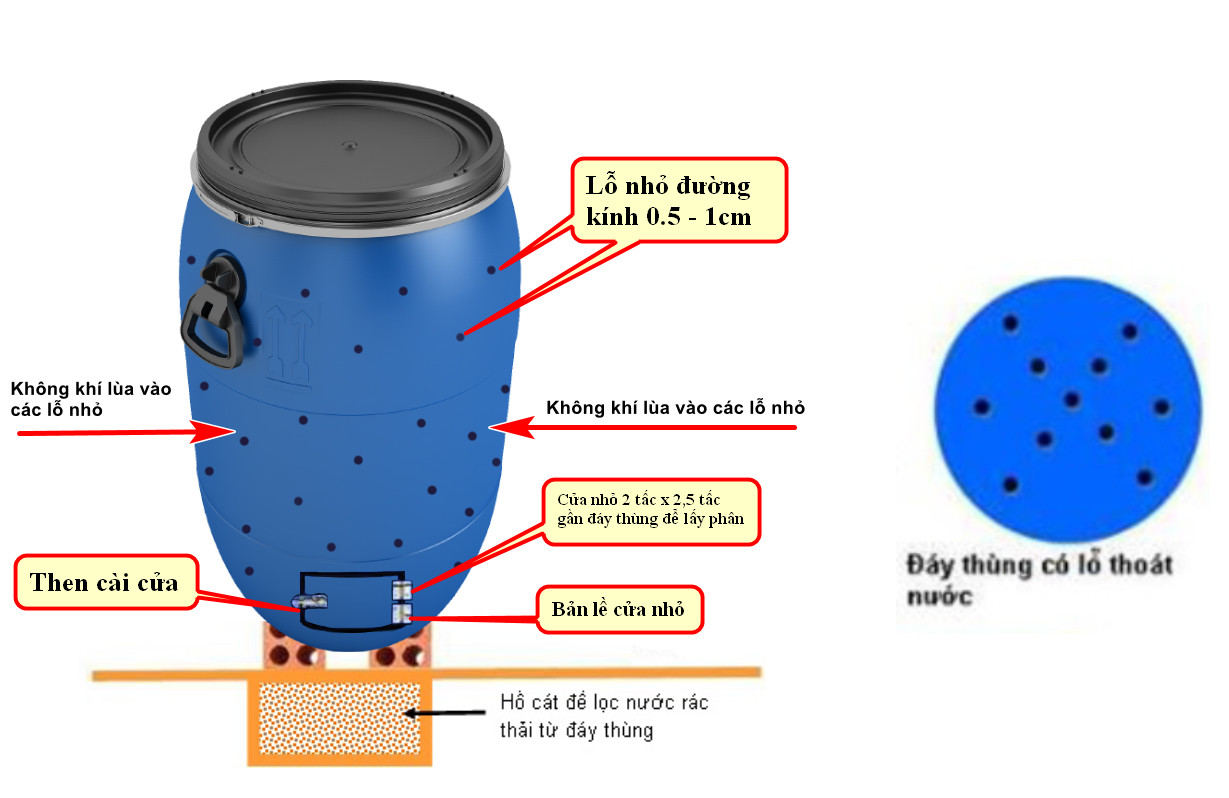 Lỗ nhỏ đường kính 0.5 - 1cm

Không khí lùa vào các lỗ nhỏ

Không khí lùa vào các lỗ nhỏ

Cửa nhỏ 2 tấc x 2,5 tấc gần đáy thùng để lấy phân

Then cài cửa

Bản lề cửa nhỏ

Hố cát để lọc nước rác thải từ đáy thùng

Đáy thùng có lỗ thoát nước